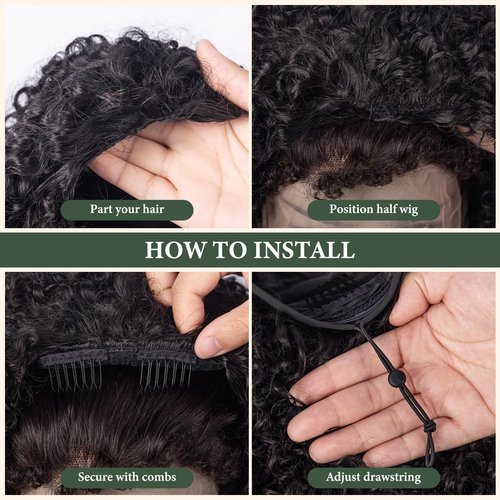 Part your hair

Position half wig

HOW TO INSTALL

Secure with combs

Adjust drawstring