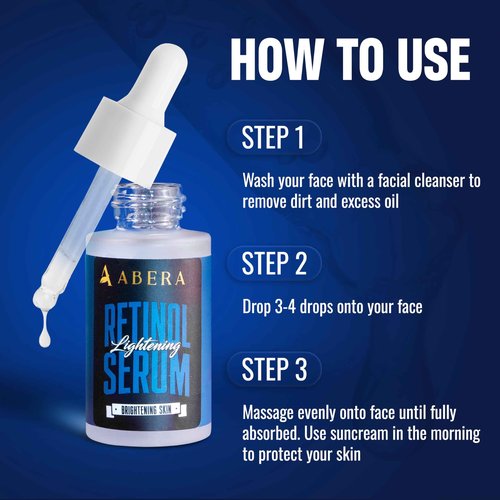 HOW TO USE

STEP 1

Wash your face with a facial cleanser to remove dirt and excess oil

STEP 2

Drop 3-4 drops onto your face

STEP 3

Massage evenly onto face until fully absorbed. Use suncream in the morning to protect your skin

ABERA

RETINOL
Lightening
SERUM

BRIGHTENING SKIN