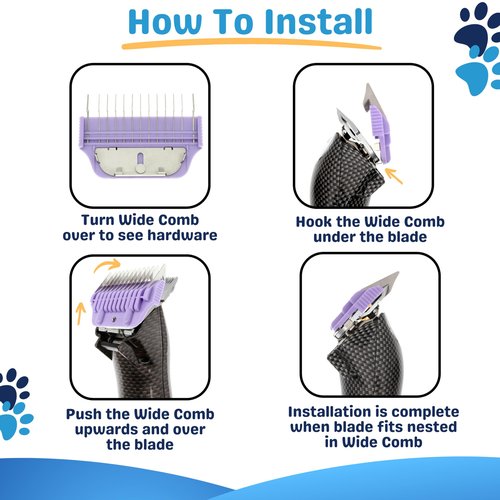 How To Install

Turn Wide Comb over to see hardware

Hook the Wide Comb under the blade

Push the Wide Comb upwards and over the blade

Installation is complete when blade fits nested in Wide Comb