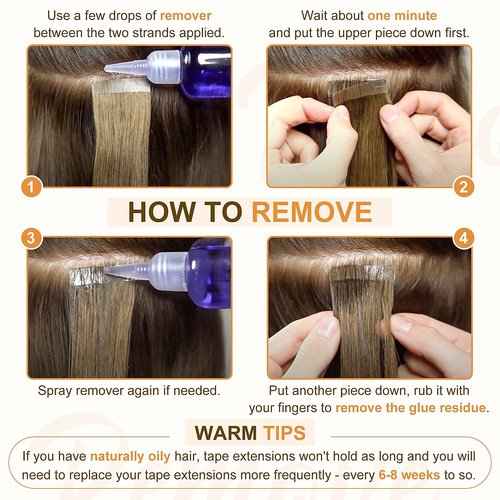 Use a few drops of remover between the two strands applied.

Wait about one minute and put the upper piece down first.

1

2

HOW TO REMOVE

3

4

Spray remover again if needed.

Put another piece down, rub it with your fingers to remove the glue residue.

WARM TIPS

If you have naturally oily hair, tape extensions won't hold as long and you will need to replace your tape extensions more frequently - every 6-8 weeks to so.