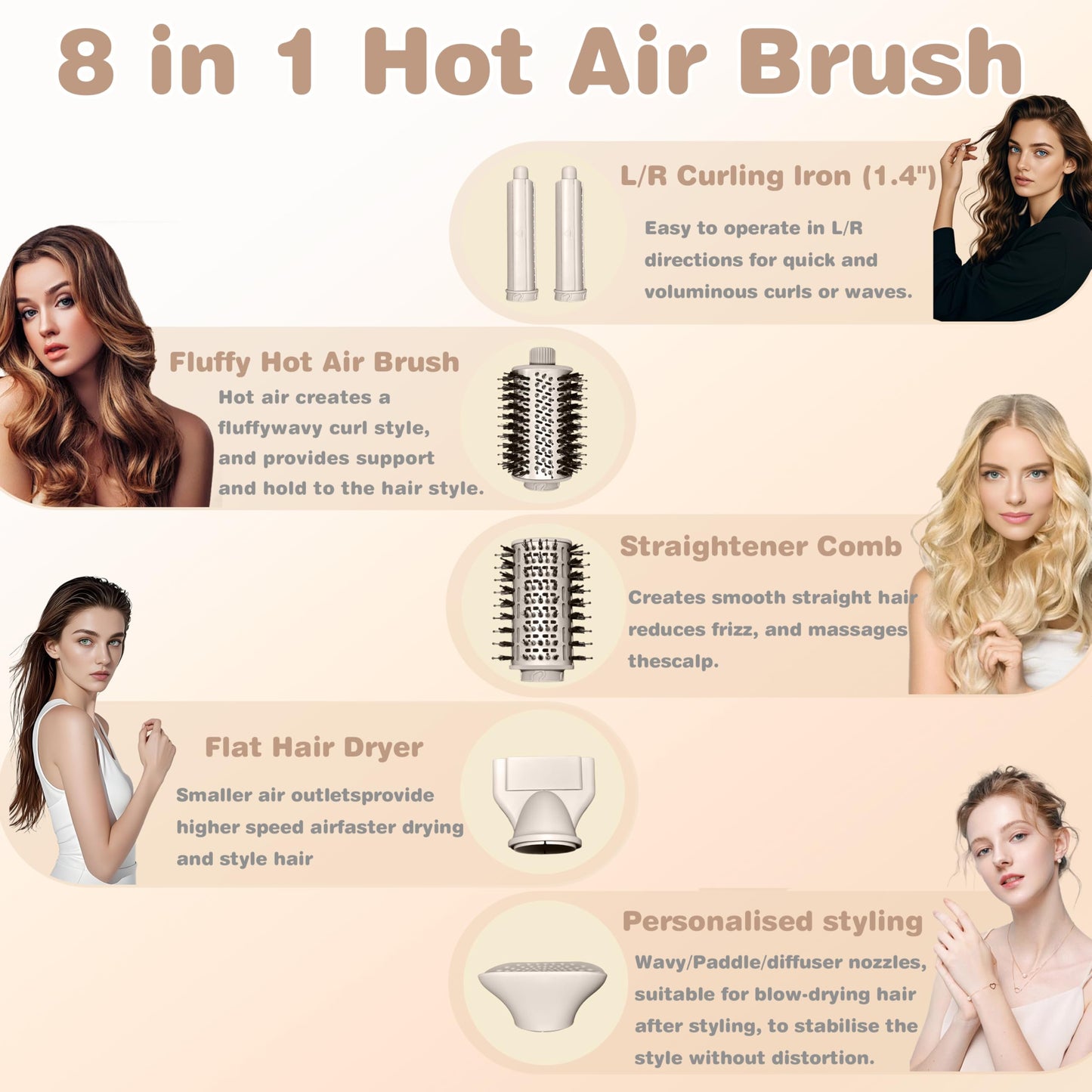 8 in 1 Hot Air Brush

L/R Curling Iron (1.4")

Easy to operate in L/R directions for quick and voluminous curls or waves.

Fluffy Hot Air Brush

Hot air creates a fluffywavy curl style, and provides support and hold to the hair style.

Straightener Comb

Creates smooth straight hair reduces frizz, and massages thescalp.

Flat Hair Dryer

Smaller air outletsprovide higher speed airfaster drying and style hair

Personalised styling

Wavy/Paddle/diffuser nozzles, suitable for blow-drying hair after styling, to stabilise the style without distortion.