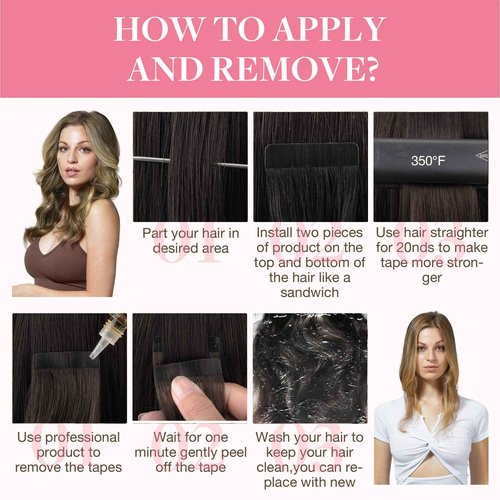 HOW TO APPLY AND REMOVE?

350°F

01
Part your hair in desired area

02
Install two pieces of product on the top and bottom of the hair like a sandwich

03
Use hair straighter for 20nds to make tape more stronger

01
Use professional product to remove the tapes

02
Wait for one minute gently peel off the tape

03
Wash your hair to keep your hair clean,you can replace with new