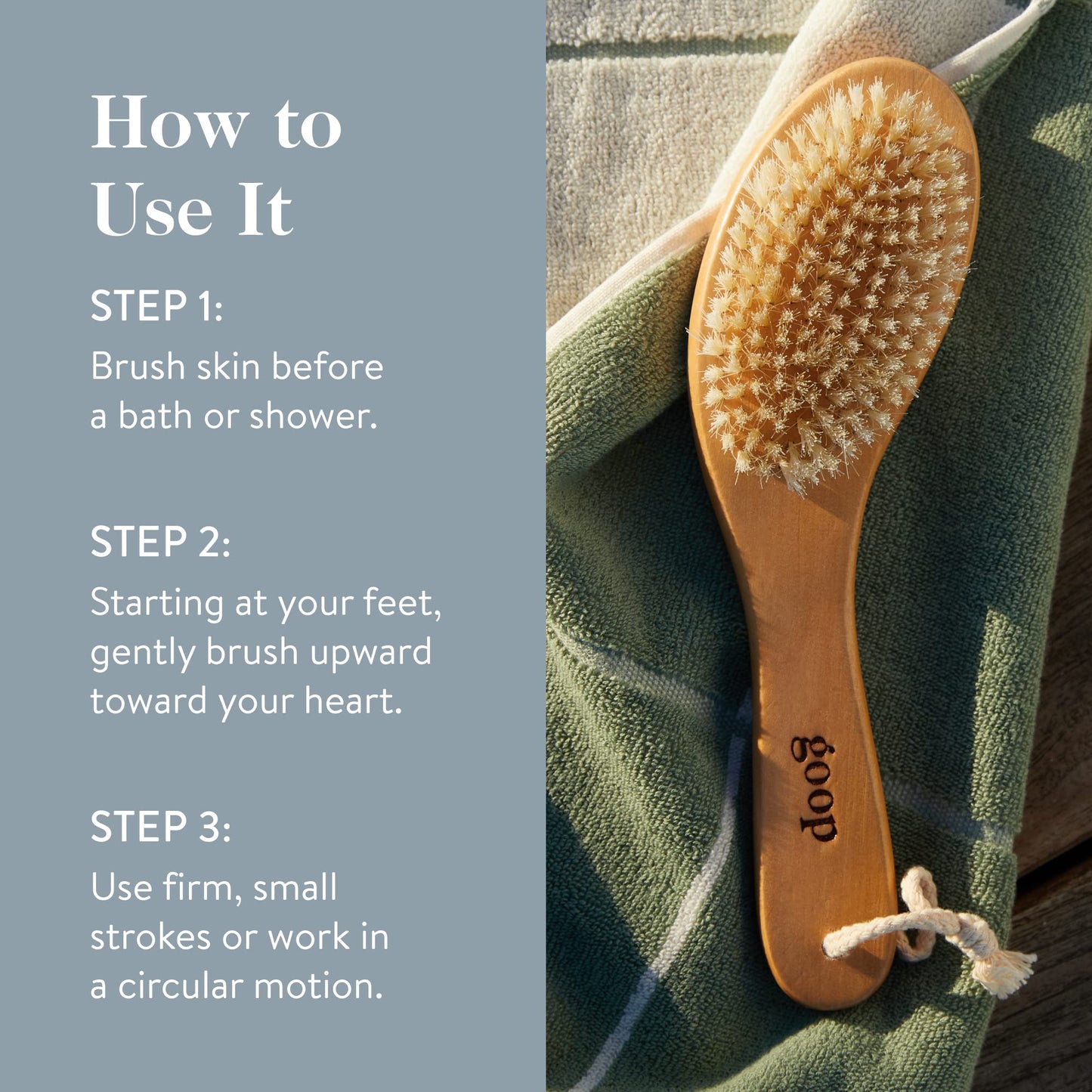 How to Use It

STEP 1:
Brush skin before a bath or shower.

STEP 2:
Starting at your feet, gently brush upward toward your heart.

STEP 3:
Use firm, small strokes or work in a circular motion.

goop