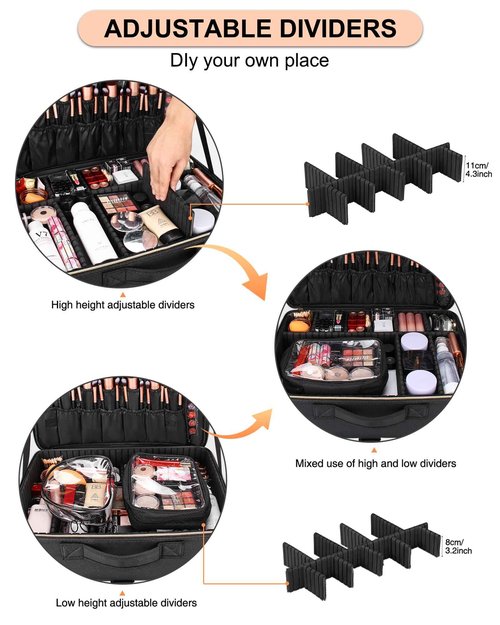 ADJUSTABLE DIVIDERS

DIy your own place

11cm/ 4.3inch

High height adjustable dividers

Mixed use of high and low dividers

8cm/ 3.2inch

Low height adjustable dividers