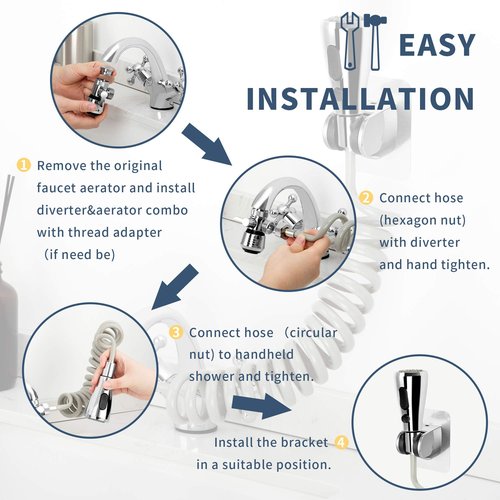 EASY INSTALLATION

1 Remove the original faucet aerator and install diverter&aerator combo with thread adapter (if need be)

2 Connect hose (hexagon nut) with diverter and hand tighten.

3 Connect hose (circular nut) to handheld shower and tighten.

Install the bracket 4 in a suitable position.