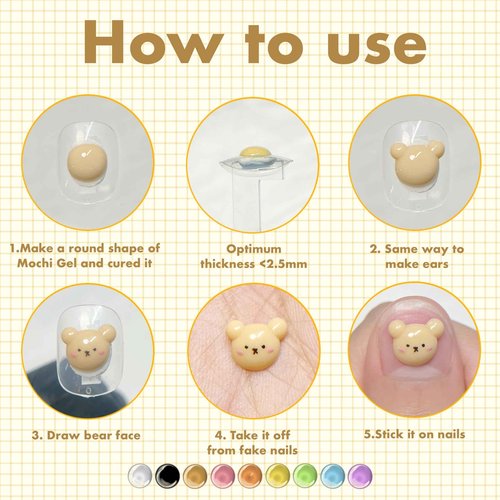 How to use

1.Make a round shape of Mochi Gel and cured it

Optimum thickness <2.5mm

2. Same way to make ears

3. Draw bear face

4. Take it off from fake nails

5.Stick it on nails