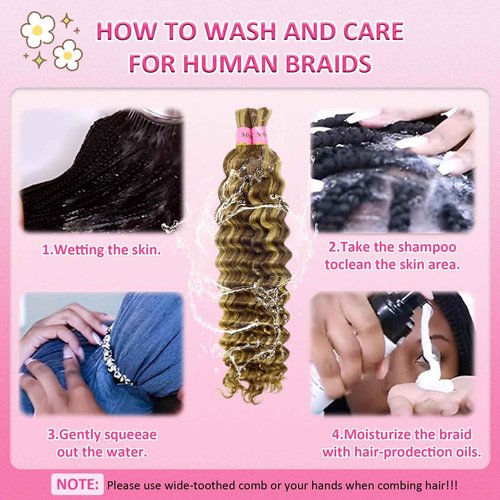 HOW TO WASH AND CARE FOR HUMAN BRAIDS

1.Wetting the skin.

2.Take the shampoo toclean the skin area.

3.Gently squeeae out the water.

4.Moisturize the braid with hair-prodection oils.

NOTE: Please use wide-toothed comb or your hands when combing hair!!!