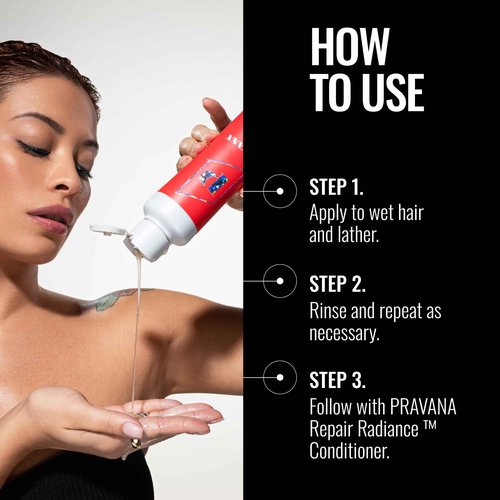 HOW TO USE

STEP 1.
Apply to wet hair and lather.

STEP 2.
Rinse and repeat as necessary.

STEP 3.
Follow with PRAVANA Repair Radiance ™ Conditioner.