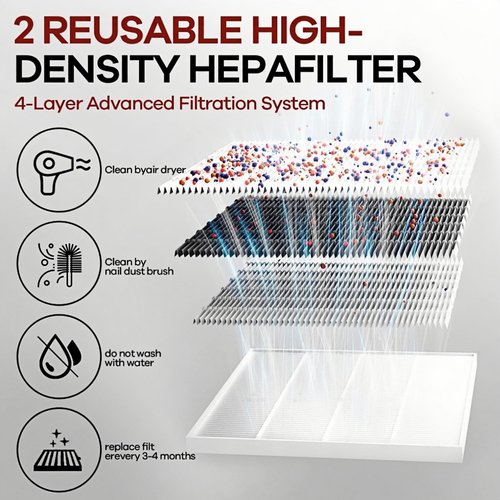 2 REUSABLE HIGH-DENSITY HEPAFILTER

4-Layer Advanced Filtration System

Clean byair dryer

Clean by nail dust brush

do not wash with water

replace filt erevery 3-4 months