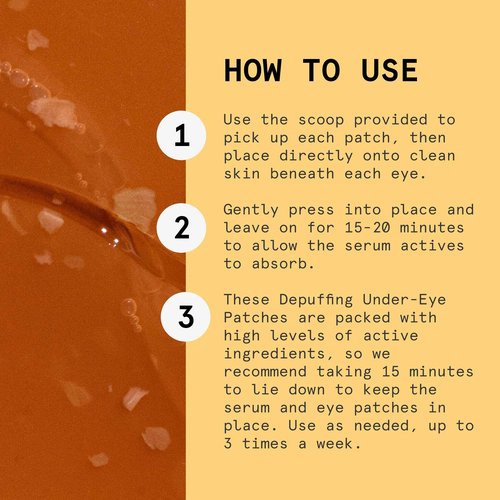 HOW TO USE

1

Use the scoop provided to pick up each patch, then place directly onto clean skin beneath each eye.

2

Gently press into place and leave on for 15-20 minutes to allow the serum actives to absorb.

3

These Depuffing Under-Eye Patches are packed with high levels of active ingredients, so we recommend taking 15 minutes to lie down to keep the serum and eye patches in place. Use as needed, up to 3 times a week.