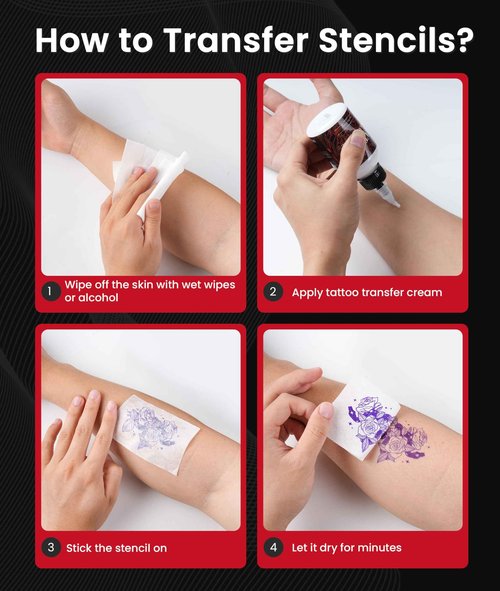 How to Transfer Stencils?

1 Wipe off the skin with wet wipes or alcohol

2 Apply tattoo transfer cream

3 Stick the stencil on

4 Let it dry for minutes