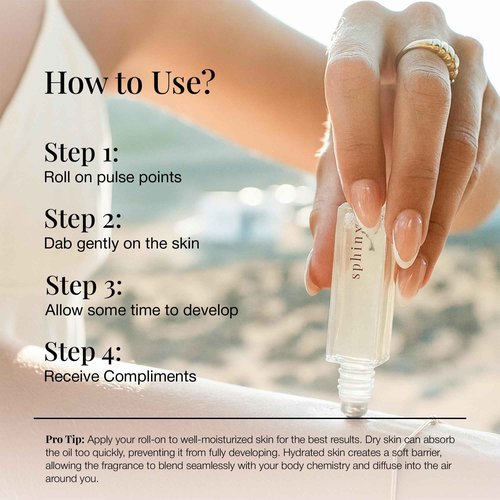 How to Use?

Step 1:
Roll on pulse points

Step 2:
Dab gently on the skin

Step 3:
Allow some time to develop

Step 4:
Receive Compliments

sphinx

Pro Tip: Apply your roll-on to well-moisturized skin for the best results. Dry skin can absorb the oil too quickly, preventing it from fully developing. Hydrated skin creates a soft barrier, allowing the fragrance to blend seamlessly with your body chemistry and diffuse into the air around you.