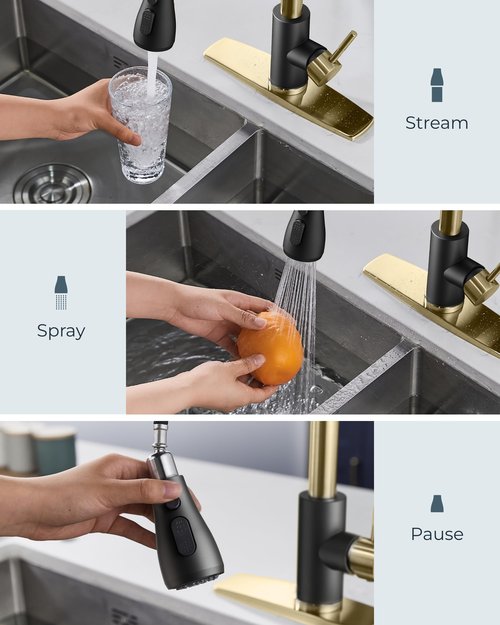 Stream

Spray

Pause