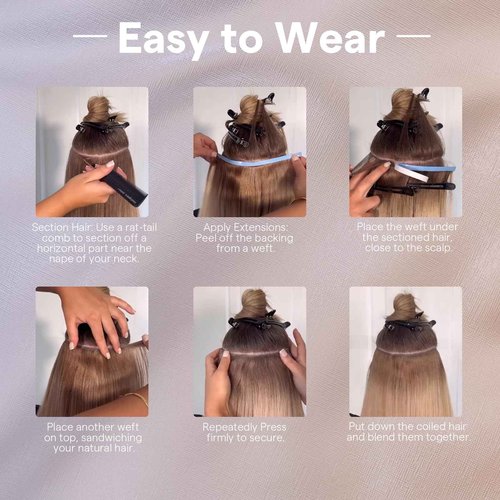 — Easy to Wear —

Section Hair: Use a rat-tail comb to section off a horizontal part near the nape of your neck.

Apply Extensions: Peel off the backing from a weft.

Place the weft under the sectioned hair, close to the scalp.

Place another weft on top, sandwiching your natural hair.

Repeatedly Press firmly to secure.

Put down the coiled hair and blend them together.