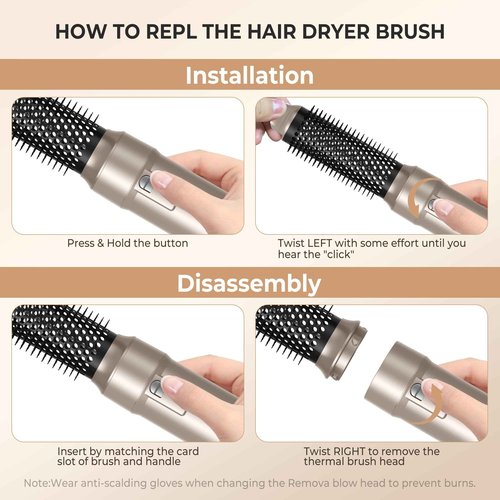 HOW TO REPL THE HAIR DRYER BRUSH

Installation

Press & Hold the button

Twist LEFT with some effort until you hear the "click"

Disassembly

Insert by matching the card slot of brush and handle

Twist RIGHT to remove the thermal brush head

Note:Wear anti-scalding gloves when changing the Remova blow head to prevent burns.