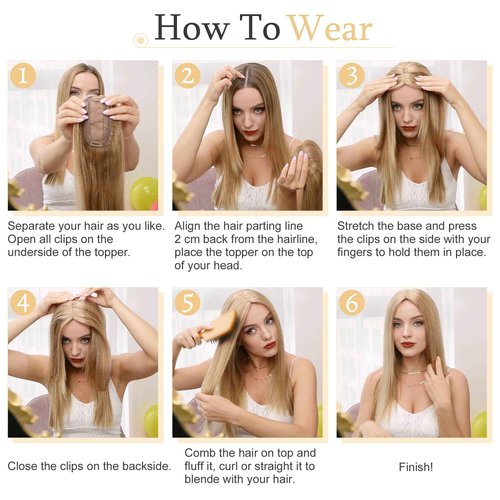 How To Wear

1
Separate your hair as you like. Open all clips on the underside of the topper.

2
Align the hair parting line 2 cm back from the hairline, place the topper on the top of your head.

3
Stretch the base and press the clips on the side with your fingers to hold them in place.

4
Close the clips on the backside.

5
Comb the hair on top and fluff it, curl or straight it to blende with your hair.

6
Finish!