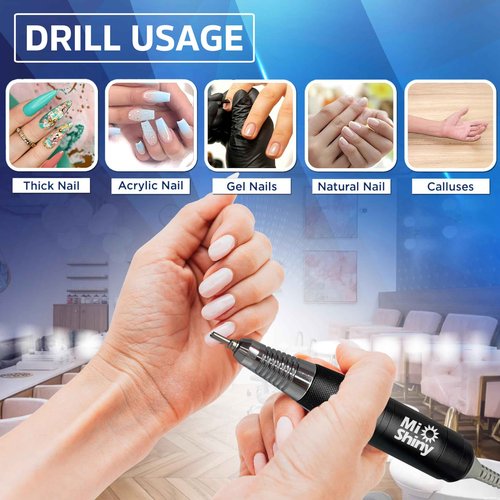 DRILL USAGE

Thick Nail

Acrylic Nail

Gel Nails

Natural Nail

Calluses

Mi Shiny