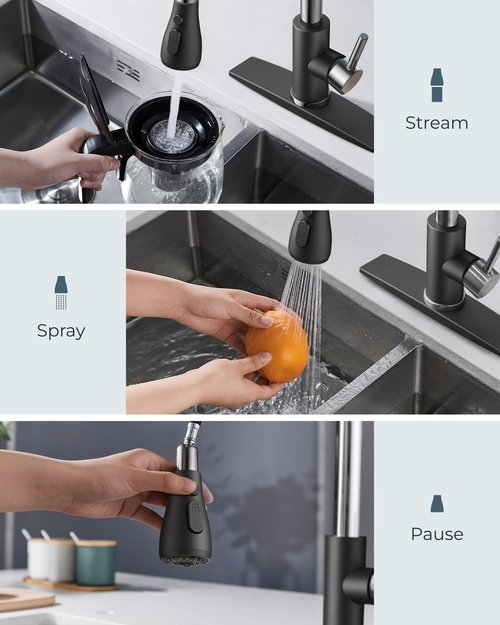 Stream

Spray

Pause