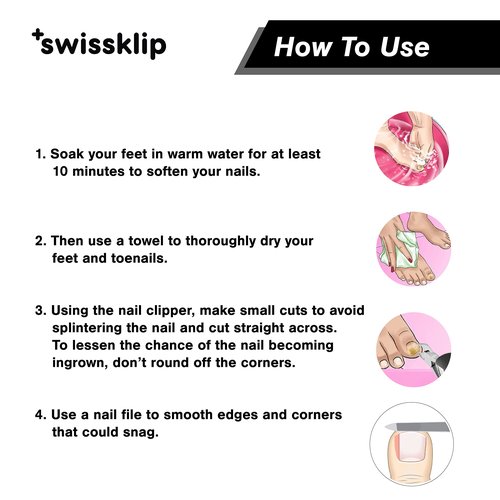 +swissklip

How To Use

1. Soak your feet in warm water for at least 10 minutes to soften your nails.

2. Then use a towel to thoroughly dry your feet and toenails.

3. Using the nail clipper, make small cuts to avoid splintering the nail and cut straight across. To lessen the chance of the nail becoming ingrown, don't round off the corners.

4. Use a nail file to smooth edges and corners that could snag.