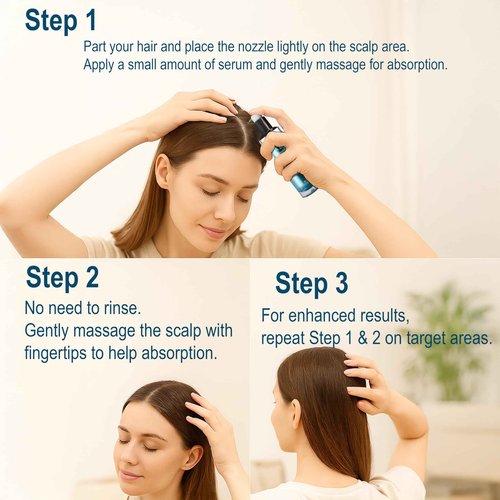 Step 1
Part your hair and place the nozzle lightly on the scalp area.
Apply a small amount of serum and gently massage for absorption.

Step 2
No need to rinse.
Gently massage the scalp with fingertips to help absorption.

Step 3
For enhanced results,
repeat Step 1 & 2 on target areas.