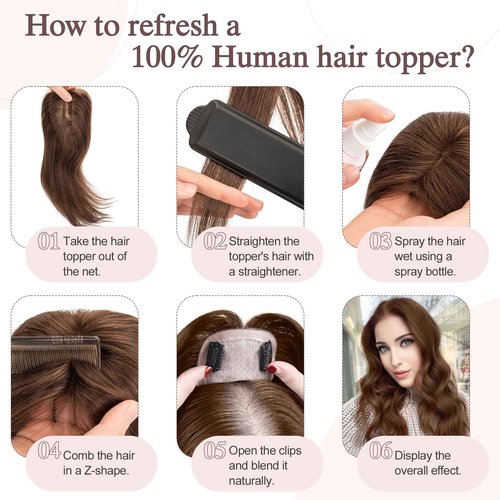 How to refresh a 100% Human hair topper?

01 Take the hair topper out of the net.

02 Straighten the topper's hair with a straightener.

03 Spray the hair wet using a spray bottle.

04 Comb the hair in a Z-shape.

05 Open the clips and blend it naturally.

06 Display the overall effect.