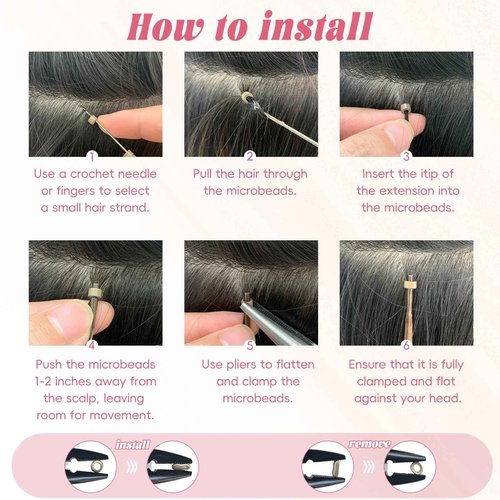 How to install

1
Use a crochet needle or fingers to select a small hair strand.

2
Pull the hair through the microbeads.

3
Insert the itip of the extension into the microbeads.

4
Push the microbeads 1-2 inches away from the scalp, leaving room for movement.

5
Use pliers to flatten and clamp the microbeads.

6
Ensure that it is fully clamped and flat against your head.

install

remove