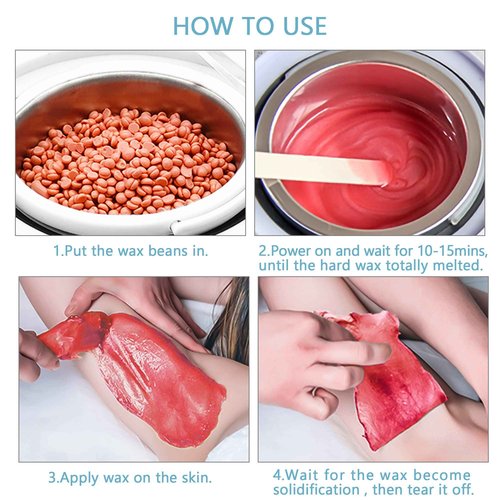 HOW TO USE

1.Put the wax beans in.

2.Power on and wait for 10-15mins, until the hard wax totally melted.

3.Apply wax on the skin.

4.Wait for the wax become solidification , then tear it off.