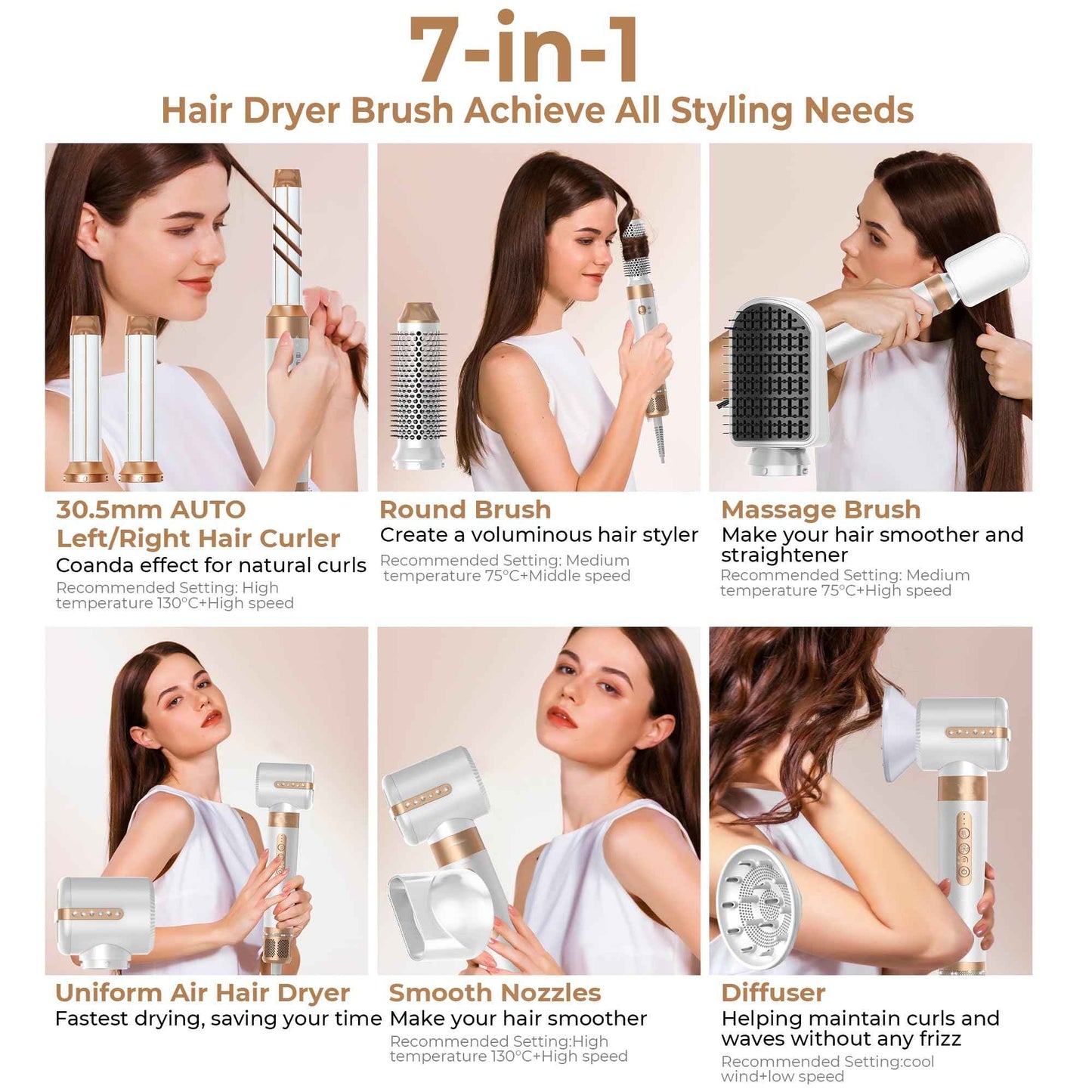 7-in-1

Hair Dryer Brush Achieve All Styling Needs

30.5mm AUTO Left/Right Hair Curler
Coanda effect for natural curls
Recommended Setting: High temperature 130°C+High speed

Round Brush
Create a voluminous hair styler
Recommended Setting: Medium temperature 75°C+Middle speed

Massage Brush
Make your hair smoother and straightener
Recommended Setting: Medium temperature 75°C+High speed

Uniform Air Hair Dryer
Fastest drying, saving your time

Smooth Nozzles
Make your hair smoother
Recommended Setting:High temperature 130°C+High speed

Diffuser
Helping maintain curls and waves without any frizz
Recommended Setting:cool wind+low speed