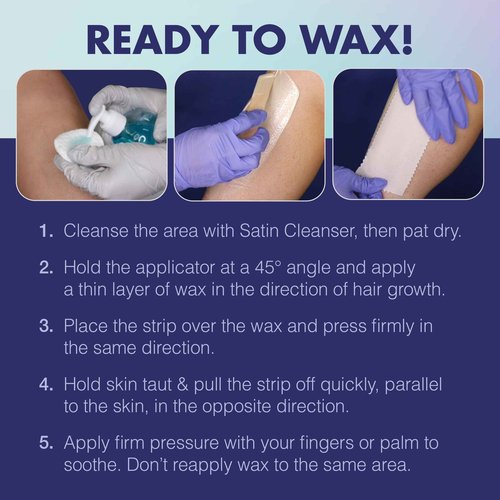 READY TO WAX!

1. Cleanse the area with Satin Cleanser, then pat dry.

2. Hold the applicator at a 45° angle and apply a thin layer of wax in the direction of hair growth.

3. Place the strip over the wax and press firmly in the same direction.

4. Hold skin taut & pull the strip off quickly, parallel to the skin, in the opposite direction.

5. Apply firm pressure with your fingers or palm to soothe. Don't reapply wax to the same area.