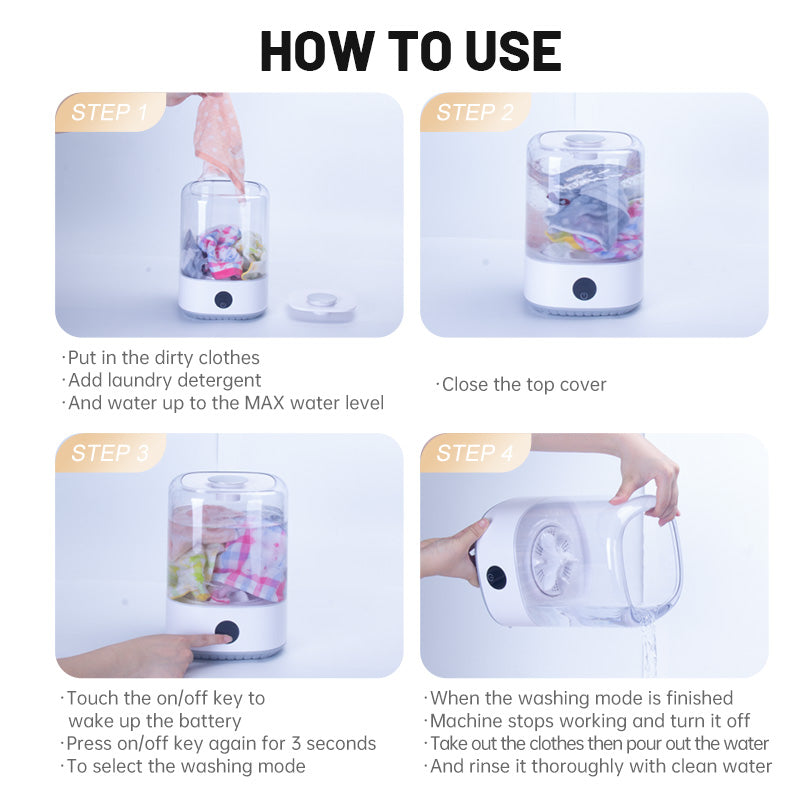 HOW TO USE

STEP 1

·Put in the dirty clothes
·Add laundry detergent
·And water up to the MAX water level

STEP 2

·Close the top cover

STEP 3

·Touch the on/off key to wake up the battery
·Press on/off key again for 3 seconds
·To select the washing mode

STEP 4

·When the washing mode is finished
·Machine stops working and turn it off
·Take out the clothes then pour out the water
·And rinse it thoroughly with clean water