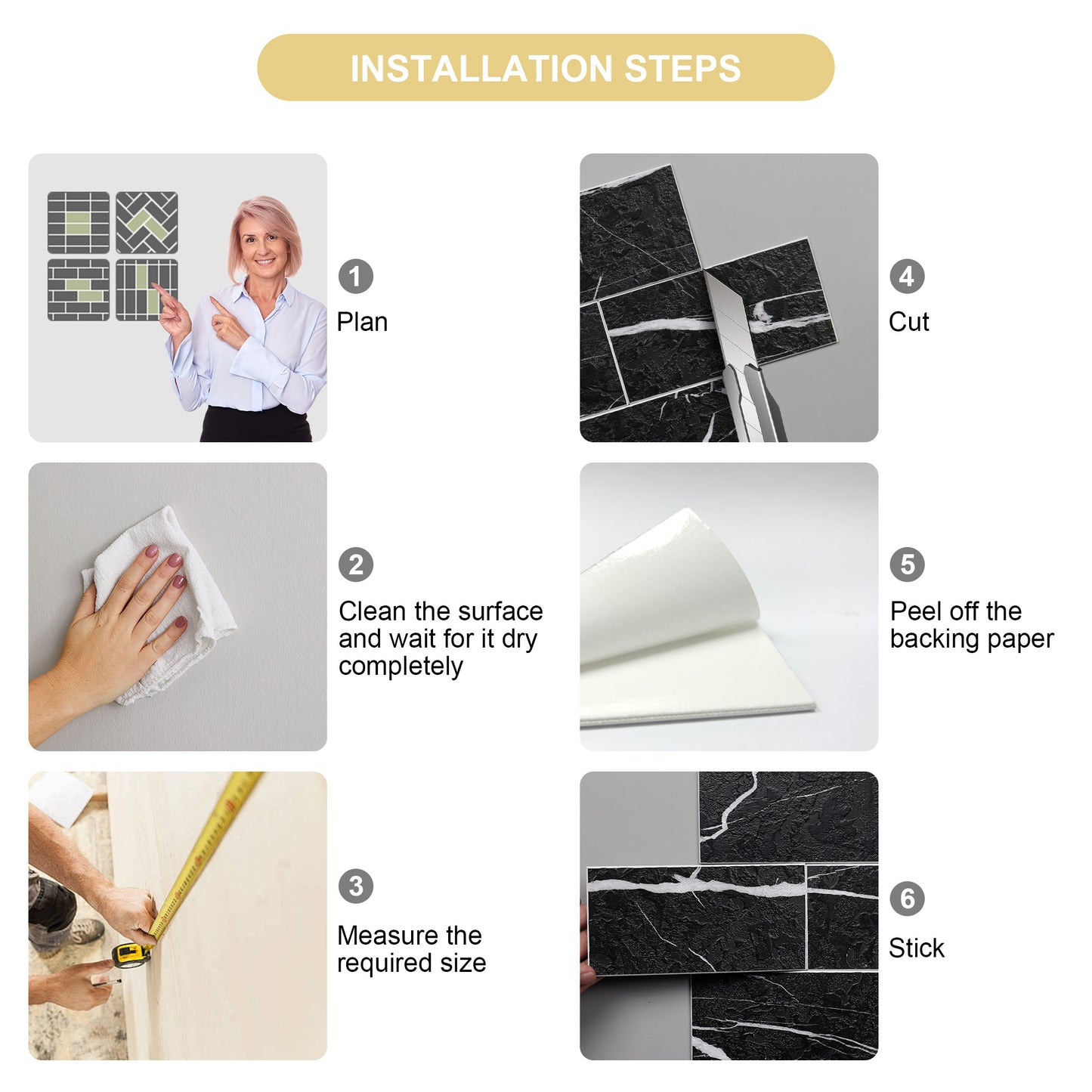 INSTALLATION STEPS

1
Plan

2
Clean the surface and wait for it dry completely

3
Measure the required size

4
Cut

5
Peel off the backing paper

6
Stick