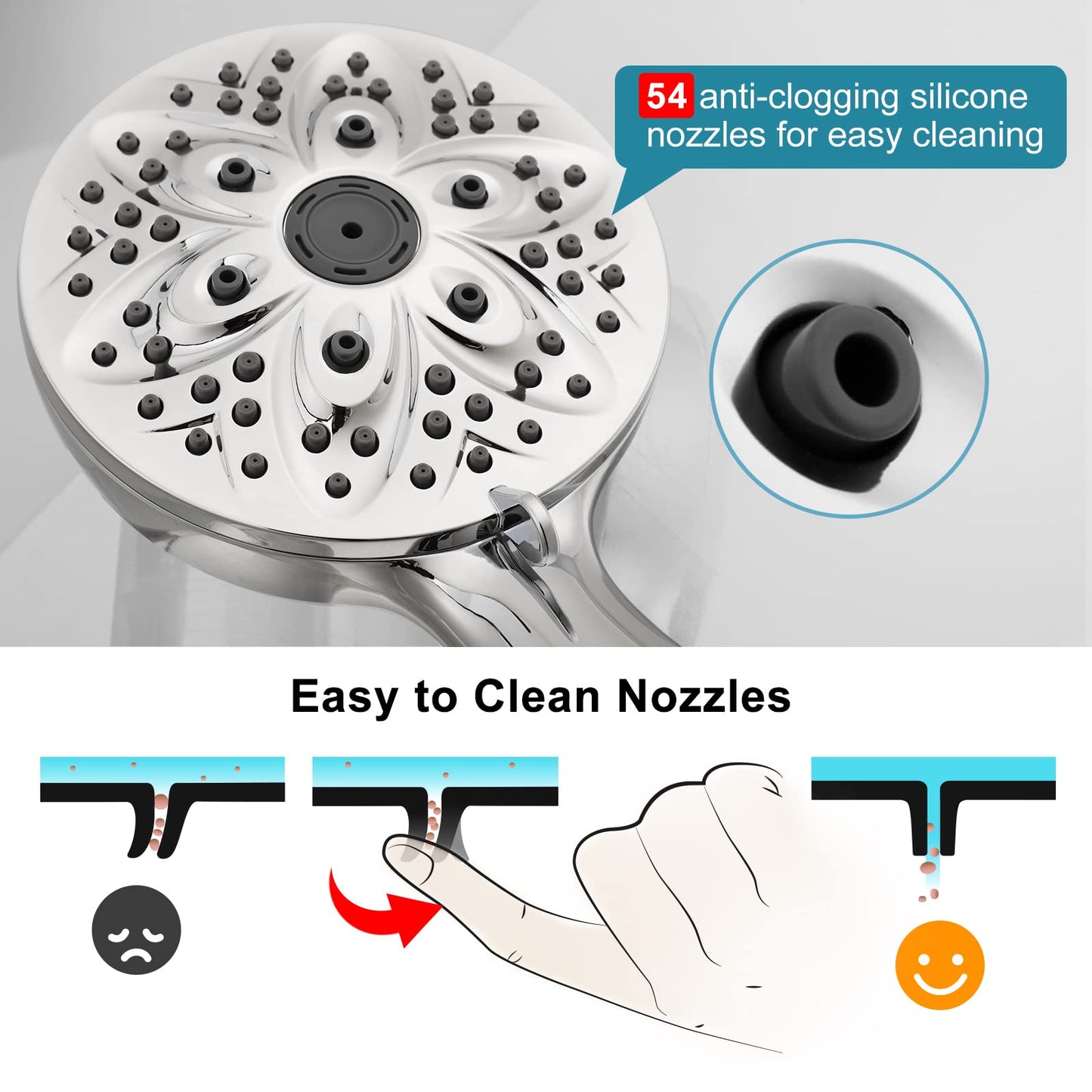 54 anti-clogging silicone nozzles for easy cleaning

Easy to Clean Nozzles