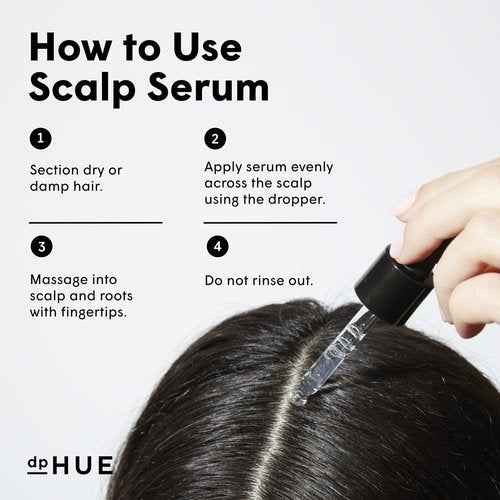 How to Use Scalp Serum

1

Section dry or damp hair.

2

Apply serum evenly across the scalp using the dropper.

3

Massage into scalp and roots with fingertips.

4

Do not rinse out.

dp HUE