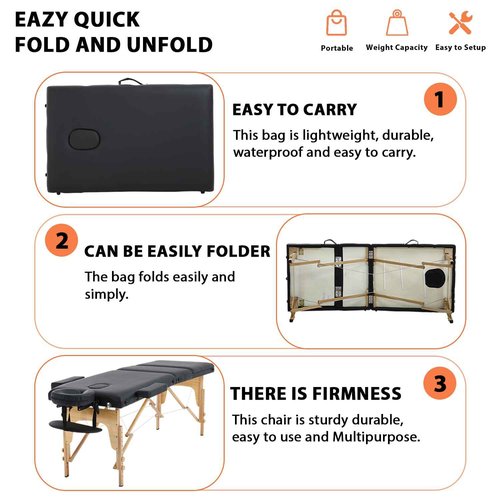 EAZY QUICK FOLD AND UNFOLD

Portable Weight Capacity Easy to Setup

1

EASY TO CARRY

This bag is lightweight, durable, waterproof and easy to carry.

2

CAN BE EASILY FOLDER

The bag folds easily and simply.

3

THERE IS FIRMNESS

This chair is sturdy durable, easy to use and Multipurpose.