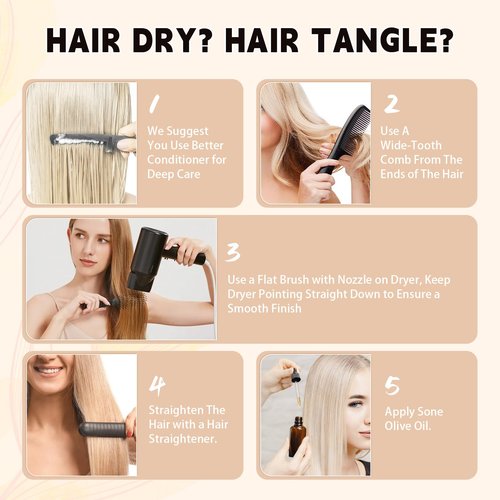 HAIR DRY? HAIR TANGLE?

1
We Suggest You Use Better Conditioner for Deep Care

2
Use A Wide-Tooth Comb From The Ends of The Hair

3
Use a Flat Brush with Nozzle on Dryer, Keep Dryer Pointing Straight Down to Ensure a Smooth Finish

4
Straighten The Hair with a Hair Straightener.

5
Apply Sone Olive Oil.