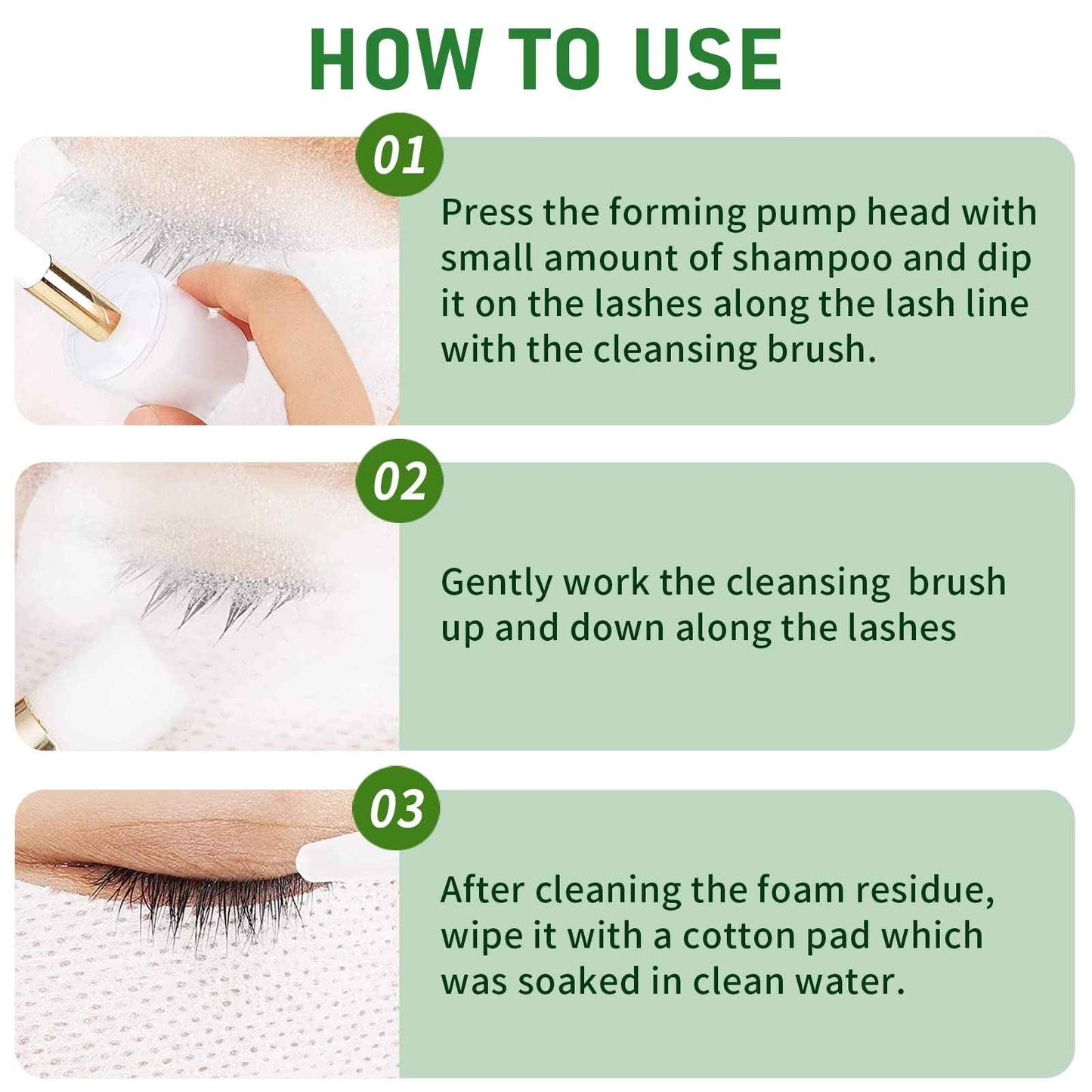 HOW TO USE

01

Press the forming pump head with small amount of shampoo and dip it on the lashes along the lash line with the cleansing brush.

02

Gently work the cleansing brush up and down along the lashes

03

After cleaning the foam residue, wipe it with a cotton pad which was soaked in clean water.