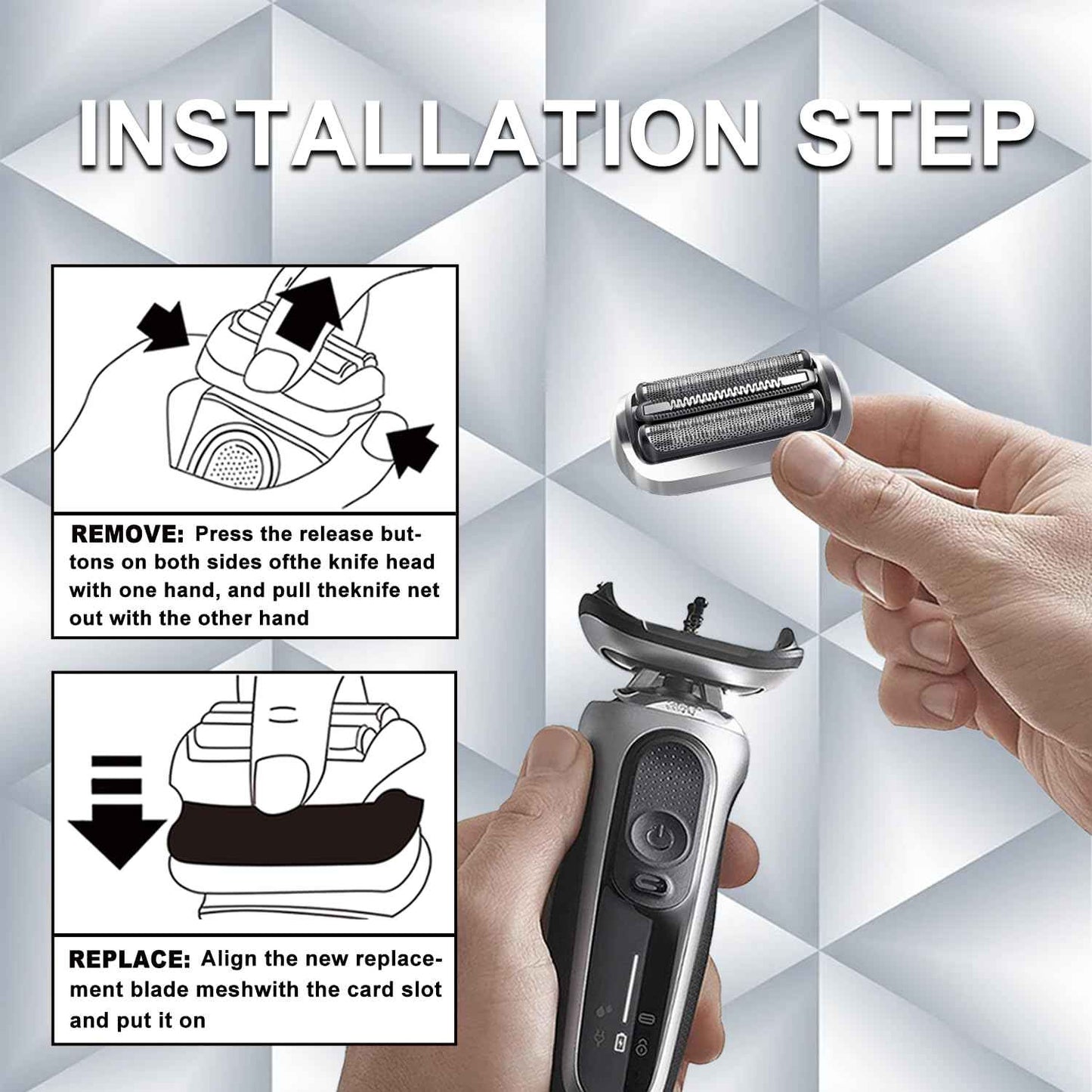 INSTALLATION STEP

REMOVE: Press the release buttons on both sides ofthe knife head with one hand, and pull theknife net out with the other hand

REPLACE: Align the new replacement blade meshwith the card slot and put it on