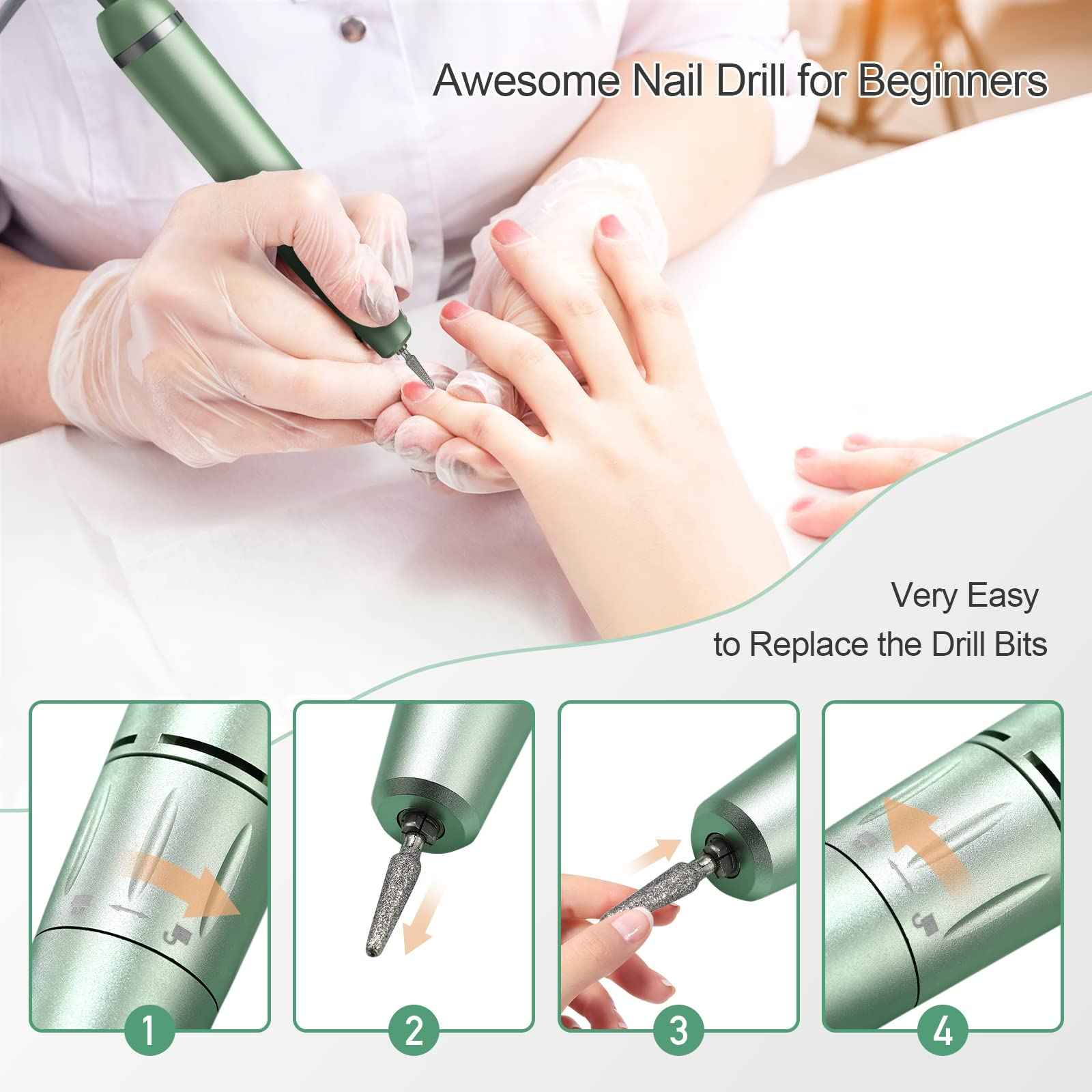 Awesome Nail Drill for Beginners

Very Easy
to Replace the Drill Bits

1

2

3

4