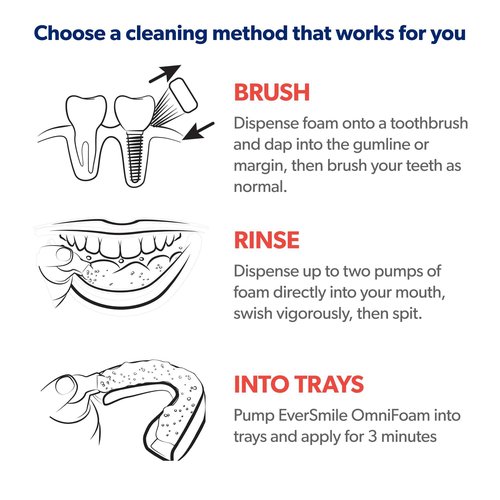 Choose a cleaning method that works for you

BRUSH
Dispense foam onto a toothbrush and dap into the gumline or margin, then brush your teeth as normal.

RINSE
Dispense up to two pumps of foam directly into your mouth, swish vigorously, then spit.

INTO TRAYS
Pump EverSmile OmniFoam into trays and apply for 3 minutes