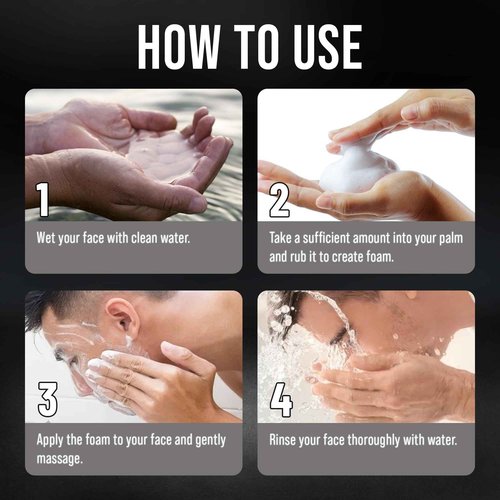 HOW TO USE

1

Wet your face with clean water.

2

Take a sufficient amount into your palm and rub it to create foam.

3

Apply the foam to your face and gently massage.

4

Rinse your face thoroughly with water.