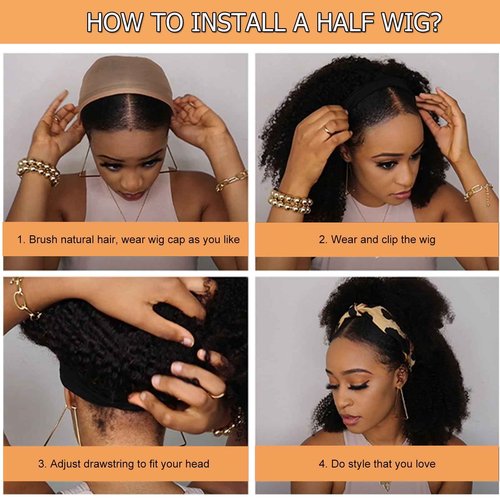 HOW TO INSTALL A HALF WIG?

1. Brush natural hair, wear wig cap as you like

2. Wear and clip the wig

3. Adjust drawstring to fit your head

4. Do style that you love