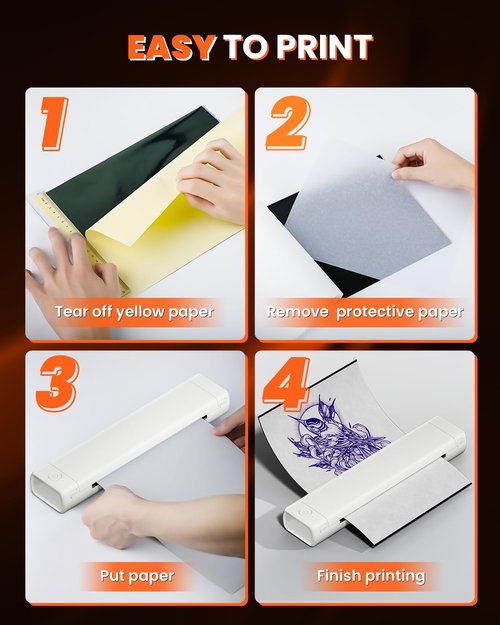 EASY TO PRINT

1

Tear off yellow paper

2

Remove protective paper

3

Put paper

4

Finish printing