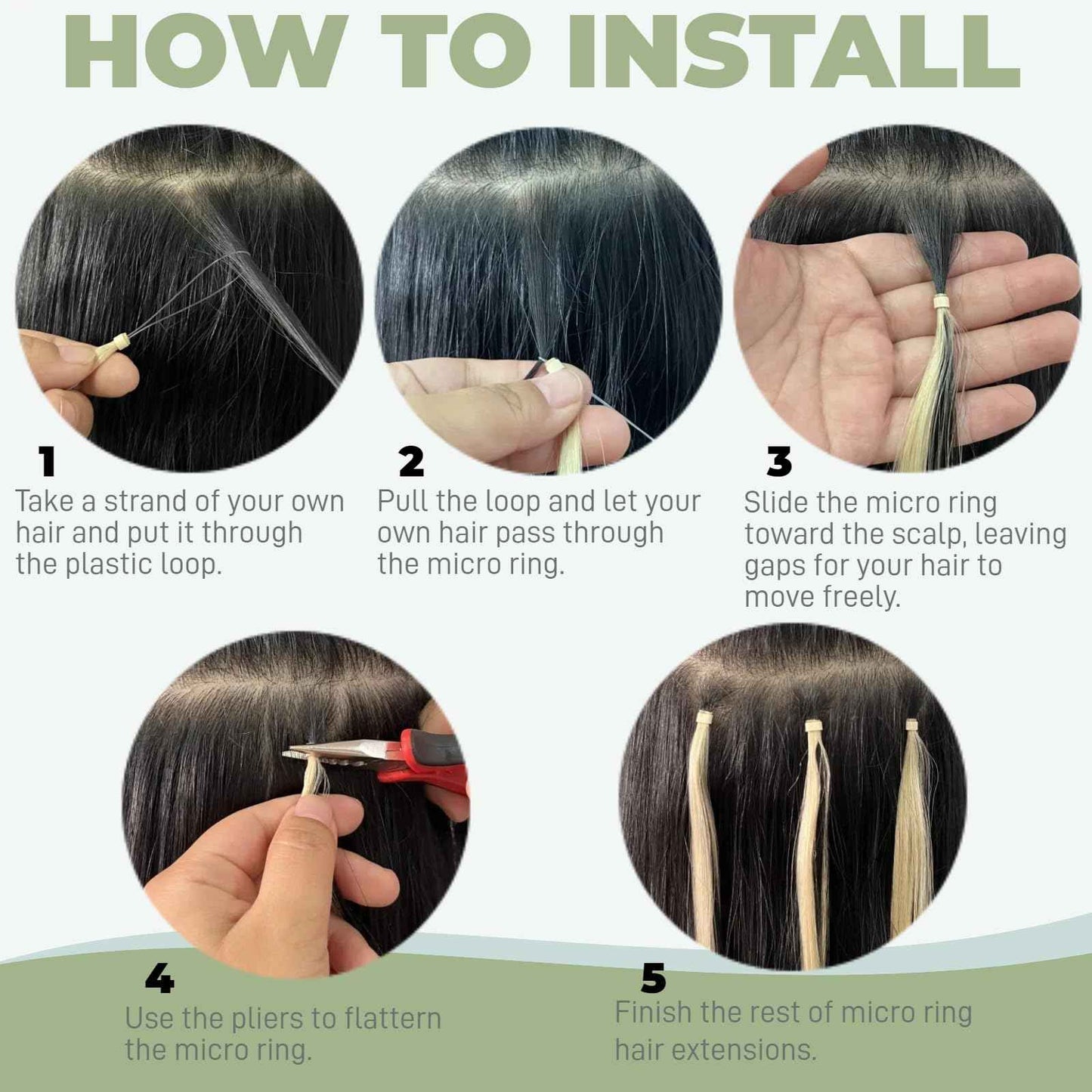 HOW TO INSTALL

1
Take a strand of your own hair and put it through the plastic loop.

2
Pull the loop and let your own hair pass through the micro ring.

3
Slide the micro ring toward the scalp, leaving gaps for your hair to move freely.

4
Use the pliers to flattern the micro ring.

5
Finish the rest of micro ring hair extensions.