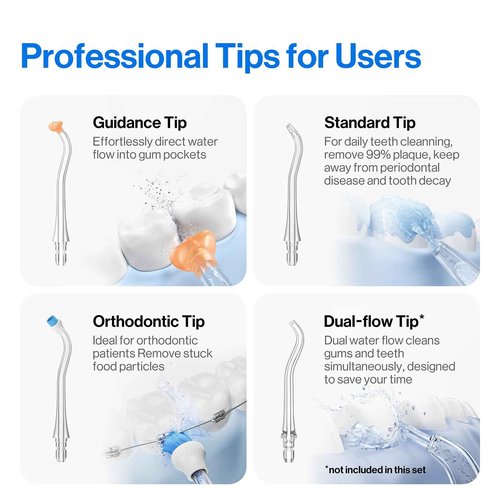 Professional Tips for Users

Guidance Tip
Effortlessly direct water flow into gum pockets

Standard Tip
For daily teeth cleanning, remove 99% plaque, keep away from periodontal disease and tooth decay

Orthodontic Tip
Ideal for orthodontic patients Remove stuck food particles

Dual-flow Tip*
Dual water flow cleans gums and teeth simultaneously, designed to save your time

*not included in this set