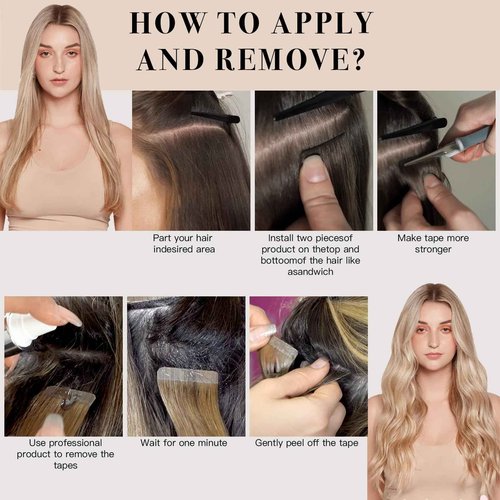 HOW TO APPLY AND REMOVE?

Part your hair indesired area

Install two piecesof product on thetop and bottoomof the hair like asandwich

Make tape more stronger

Use professional product to remove the tapes

Wait for one minute

Gently peel off the tape