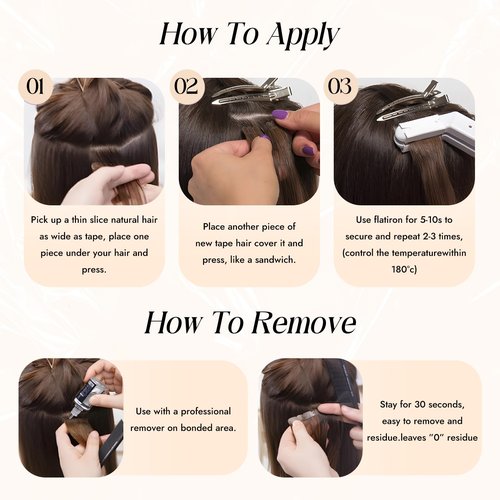 How To Apply

01

Pick up a thin slice natural hair as wide as tape, place one piece under your hair and press.

02

Place another piece of new tape hair cover it and press, like a sandwich.

03

Use flatiron for 5-10s to secure and repeat 2-3 times, (control the temperaturewithin 180°c)

How To Remove

Use with a professional remover on bonded area.

Stay for 30 seconds, easy to remove and residue.leaves "0" residue