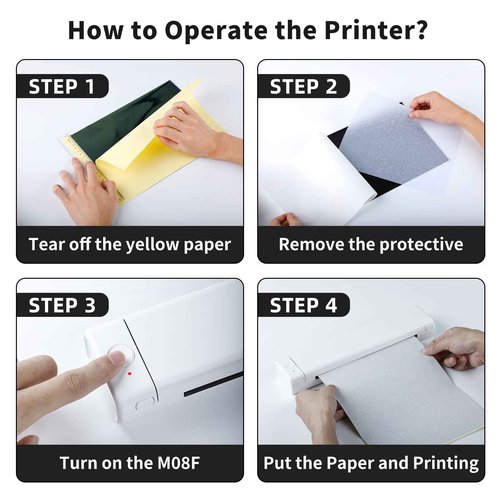 How to Operate the Printer?

STEP 1

Tear off the yellow paper

STEP 2

Remove the protective

STEP 3

Turn on the M08F

STEP 4

Put the Paper and Printing