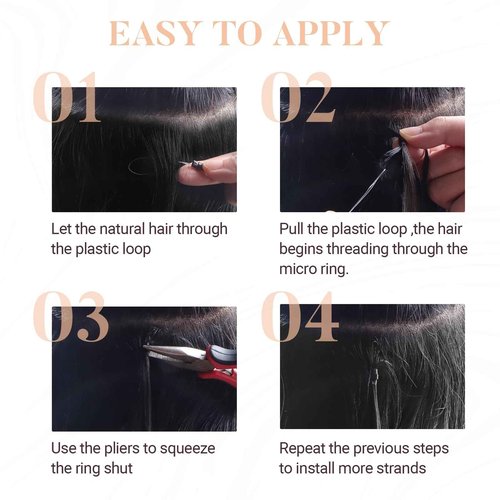 EASY TO APPLY

01

Let the natural hair through the plastic loop

02

Pull the plastic loop ,the hair begins threading through the micro ring.

03

Use the pliers to squeeze the ring shut

04

Repeat the previous steps to install more strands