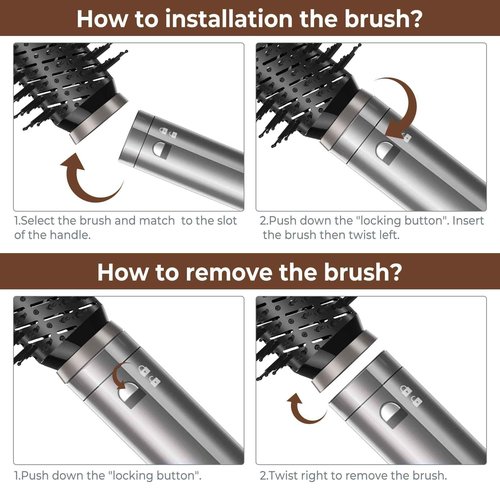 How to installation the brush?

1.Select the brush and match to the slot of the handle.

2.Push down the "locking button". Insert the brush then twist left.

How to remove the brush?

1.Push down the "locking button".

2.Twist right to remove the brush.