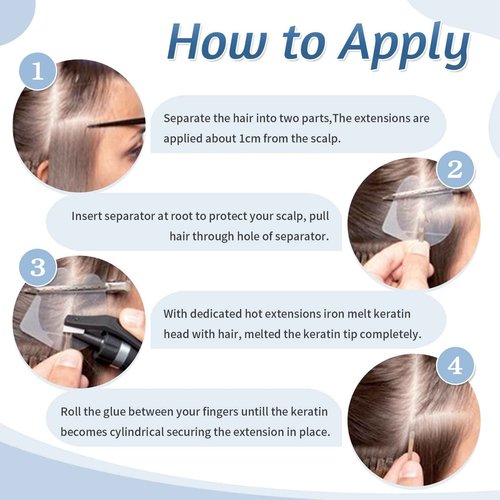 How to Apply

1

Separate the hair into two parts,The extensions are applied about 1cm from the scalp.

2

Insert separator at root to protect your scalp, pull hair through hole of separator.

3

With dedicated hot extensions iron melt keratin head with hair, melted the keratin tip completely.

4

Roll the glue between your fingers untill the keratin becomes cylindrical securing the extension in place.